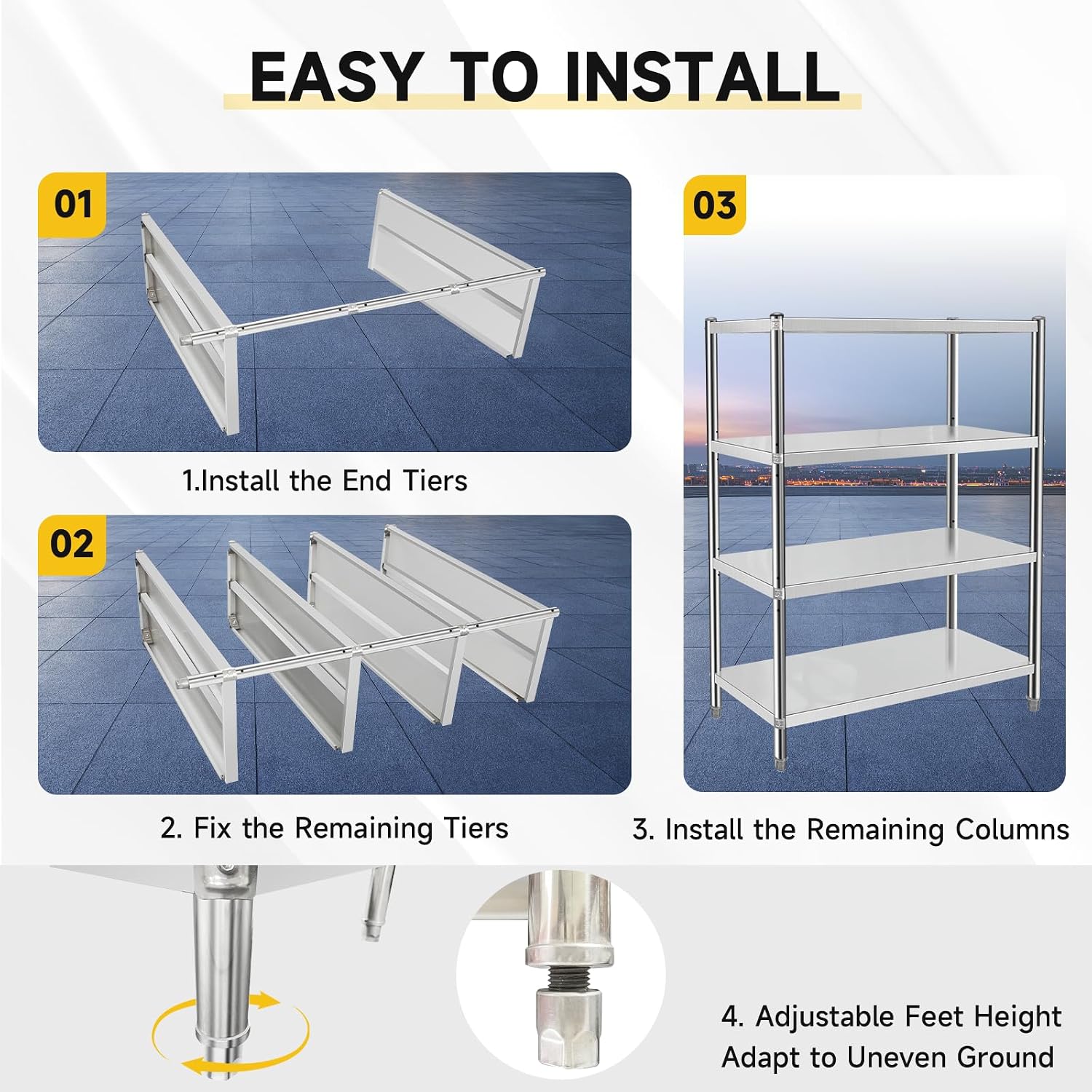 EASY TO INSTALL

01

1.Install the End Tiers

02

2. Fix the Remaining Tiers

03

3. Install the Remaining Columns

4. Adjustable Feet Height Adapt to Uneven Ground