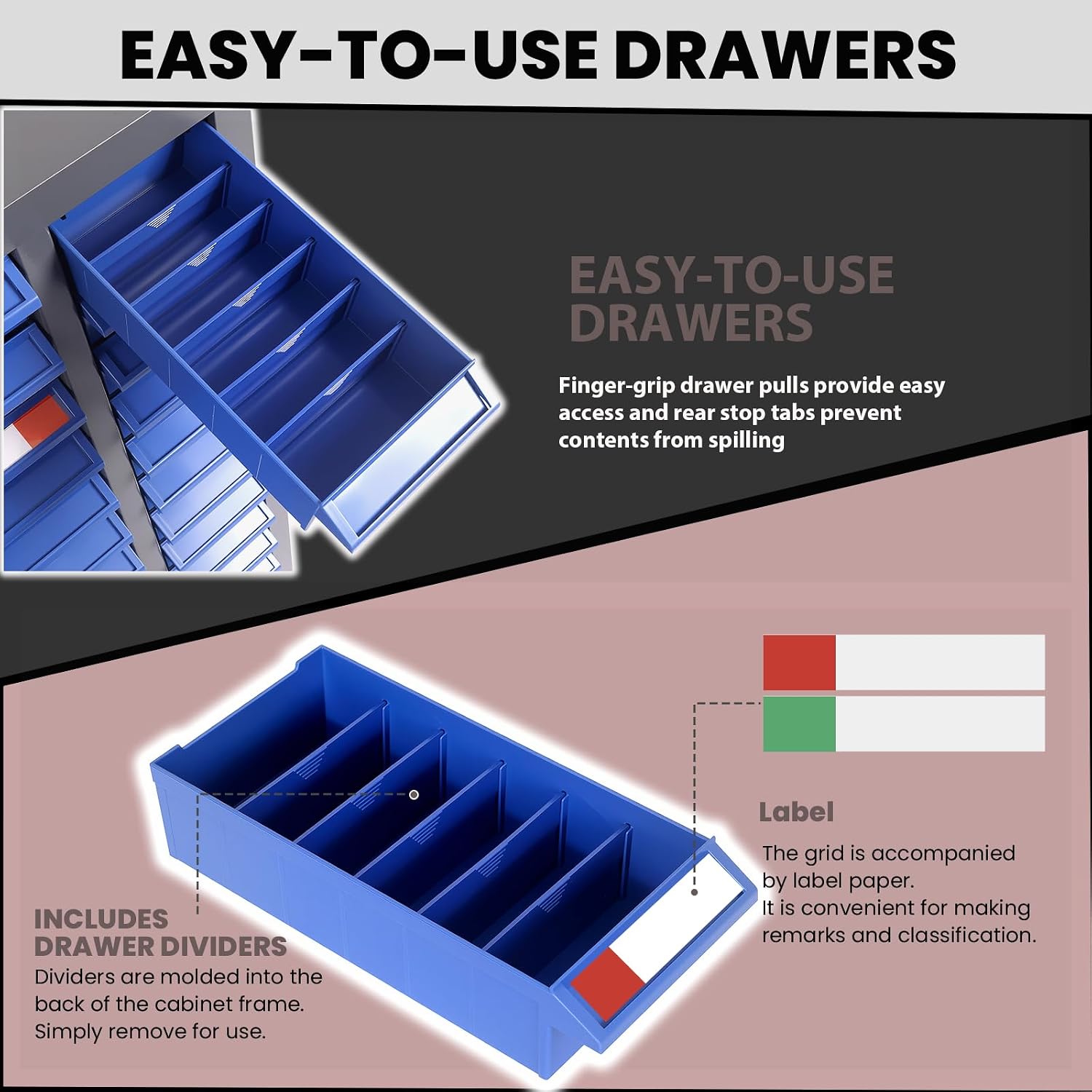 EASY-TO-USE DRAWERS

EASY-TO-USE DRAWERS

Finger-grip drawer pulls provide easy access and rear stop tabs prevent contents from spilling

Label

The grid is accompanied by label paper.
It is convenient for making remarks and classification.

INCLUDES DRAWER DIVIDERS

Dividers are molded into the back of the cabinet frame. Simply remove for use.